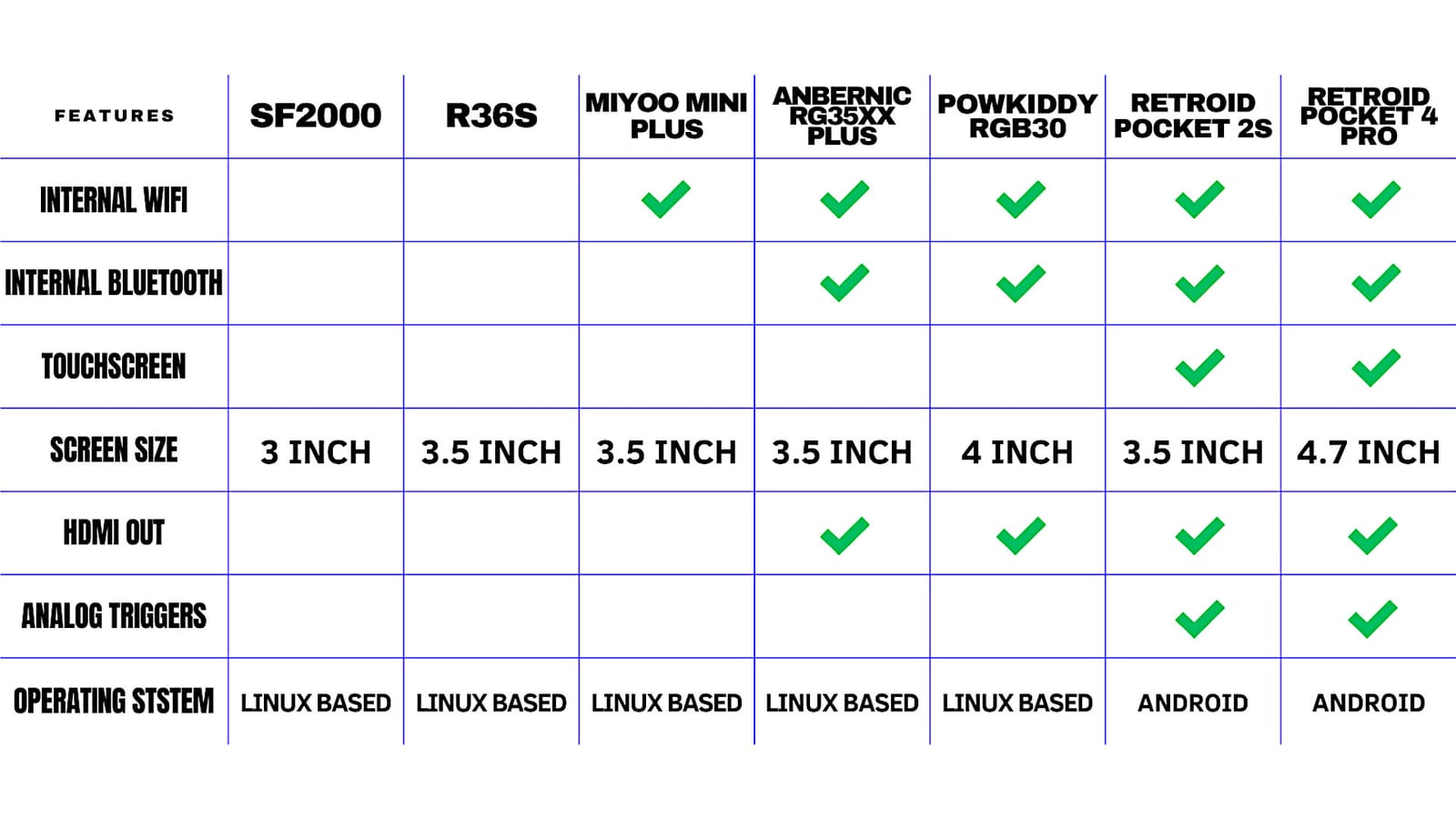 | FEATURES | SF2000 | R36S | MIYOO MINI PLUS | ANBERNIC RG35XX PLUS | POWKIDDY RGB30 | RETROID POCKET 2S | RETROID POCKET 4 PRO |
|---|---|---|---|---|---|---|---|
| INTERNAL WIFI | | | ✓ | ✓ | ✓ | ✓ | ✓ |
| INTERNAL BLUETOOTH | | | | ✓ | ✓ | ✓ | ✓ |
| TOUCHSCREEN | | | | | | ✓ | ✓ |
| SCREEN SIZE | 3 INCH | 3.5 INCH | 3.5 INCH | 3.5 INCH | 4 INCH | 3.5 INCH | 4.7 INCH |
| HDMI OUT | | | | ✓ | ✓ | ✓ | ✓ |
| ANALOG TRIGGERS | | | | | | ✓ | ✓ |
| OPERATING STSTEM | LINUX BASED | LINUX BASED | LINUX BASED | LINUX BASED | LINUX BASED | ANDROID | ANDROID |